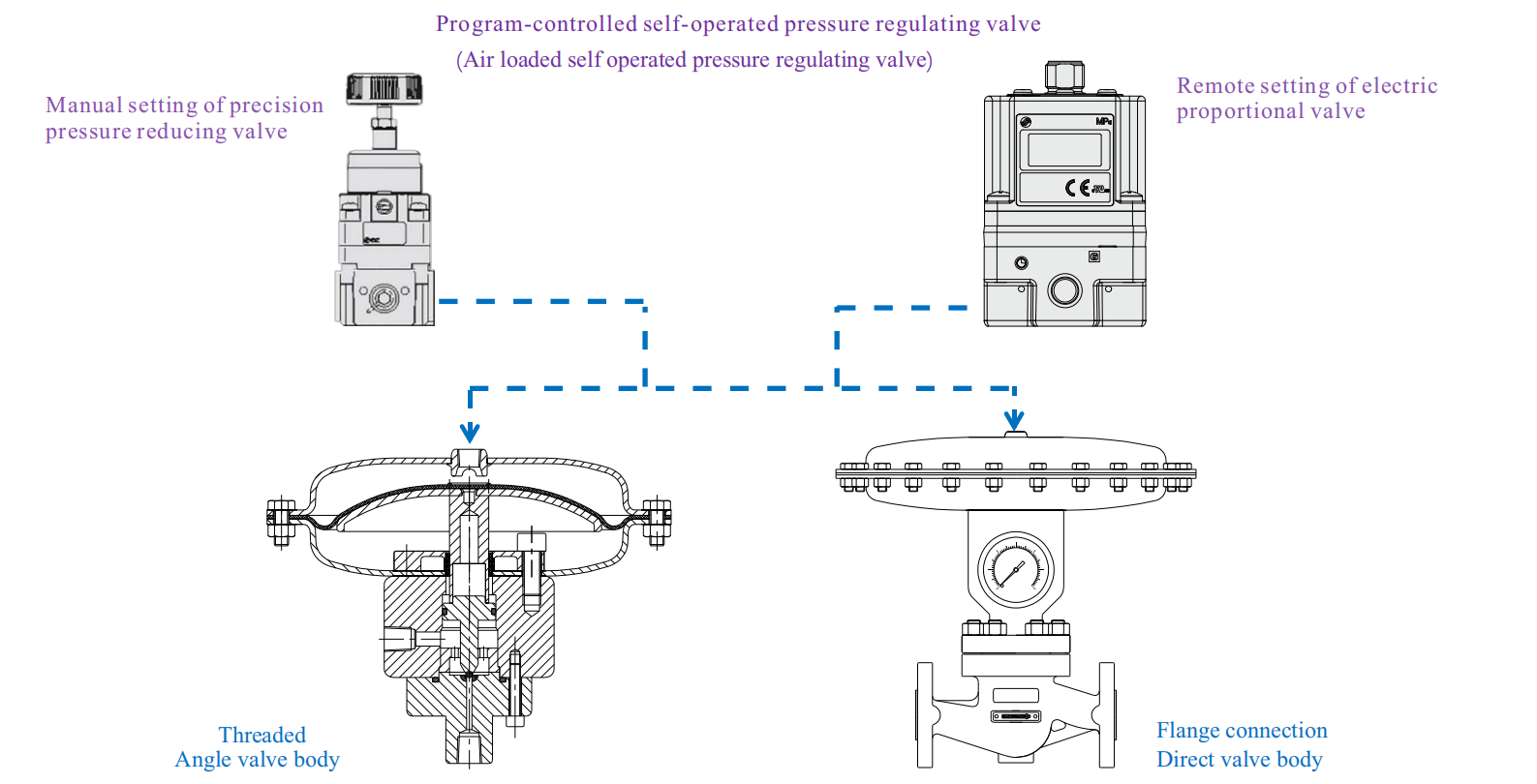 Program-controlled self-operated pressure regulating valve
(Air loaded self operated pressure regulating valve)

Manual setting of precision pressure reducing valve

Remote setting of electric proportional valve

MPa

CE

Threaded
Angle valve body

Flange connection
Direct valve body