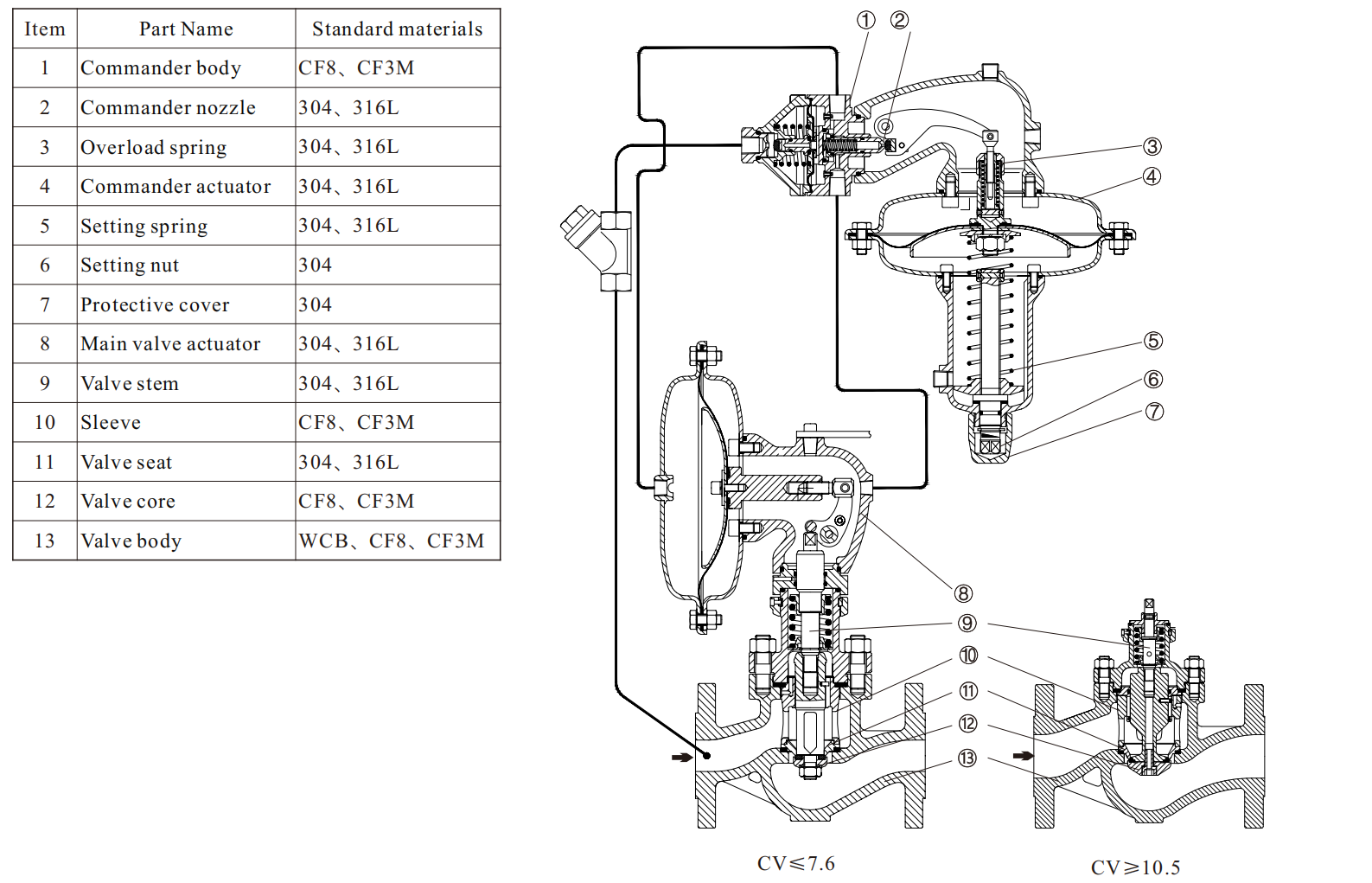 | Item | Part Name | Standard materials |
|---|---|---|
| 1 | Commander body | CF8、CF3M |
| 2 | Commander nozzle | 304、316L |
| 3 | Overload spring | 304、316L |
| 4 | Commander actuator | 304、316L |
| 5 | Setting spring | 304、316L |
| 6 | Setting nut | 304 |
| 7 | Protective cover | 304 |
| 8 | Main valve actuator | 304、316L |
| 9 | Valve stem | 304、316L |
| 10 | Sleeve | CF8、CF3M |
| 11 | Valve seat | 304、316L |
| 12 | Valve core | CF8、CF3M |
| 13 | Valve body | WCB、CF8、CF3M |

①
②
③
④
⑤
⑥
⑦
⑧
⑨
⑩
⑪
⑫
⑬

CV≤7.6

CV≥10.5